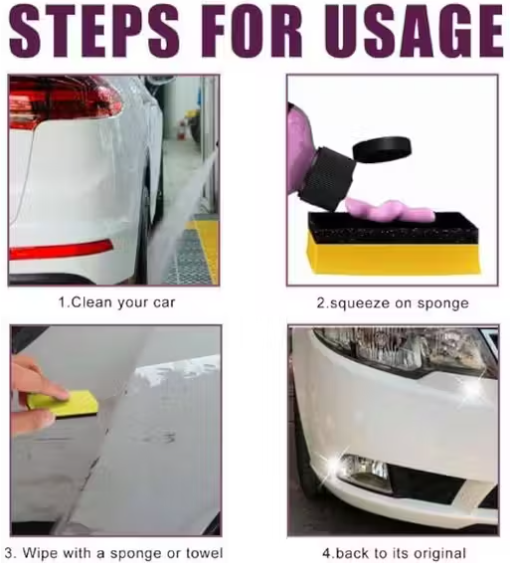 STEPS FOR USAGE

1.Clean your car

2.squeeze on sponge

3. Wipe with a sponge or towel

4.back to its original