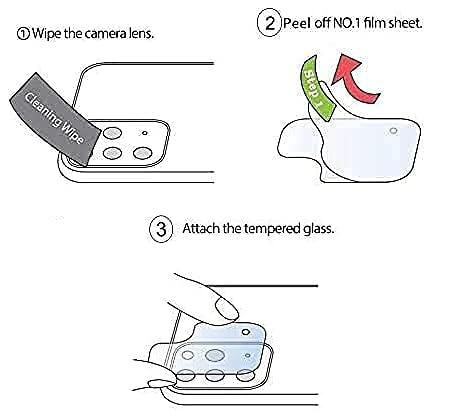 ① Wipe the camera lens.

Cleaning Wipe

2 Peel off NO.1 film sheet.

Step 1

3 Attach the tempered glass.