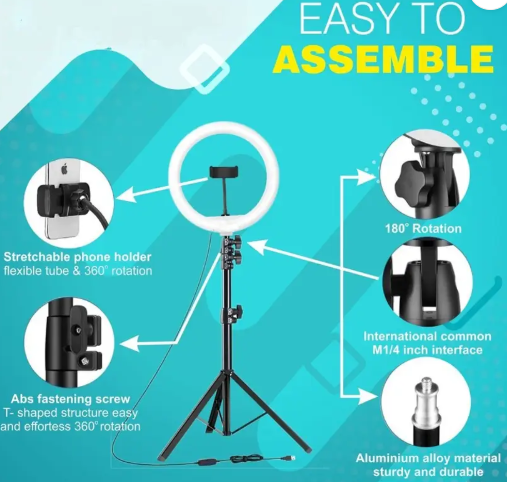 EASY TO
ASSEMBLE

Stretchable phone holder
flexible tube & 360° rotation

Abs fastening screw
T- shaped structure easy and effortess 360° rotation

180° Rotation

International common
M1/4 inch interface

Aluminium alloy material
sturdy and durable